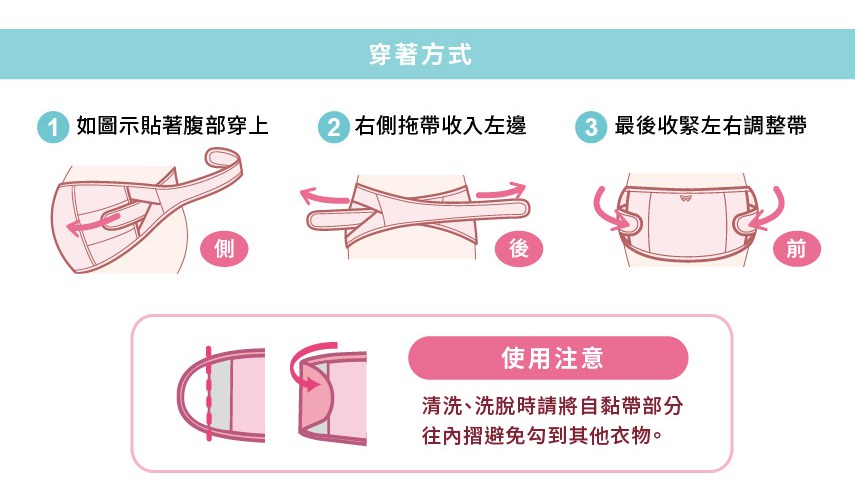 穿著方式

1 如圖示貼著腹部穿上

側

2 右側拖帶收入左邊

後

3 最後收緊左右調整帶

前

使用注意

清洗、洗脫時請將自黏帶部分往內摺避免勾到其他衣物。