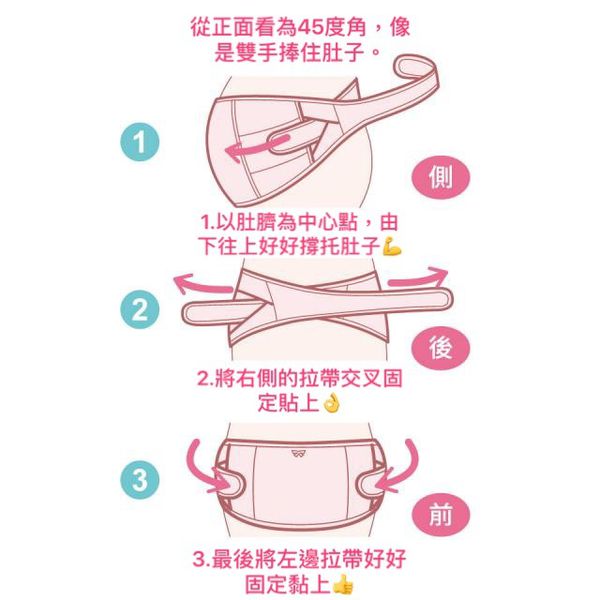 從正面看為45度角，像是雙手捧住肚子。

1

側

1.以肚臍為中心點，由下往上好好撐托肚子💪

2

後

2.將右側的拉帶交叉固定貼上👌

3

前

3.最後將左邊拉帶好好固定黏上👍